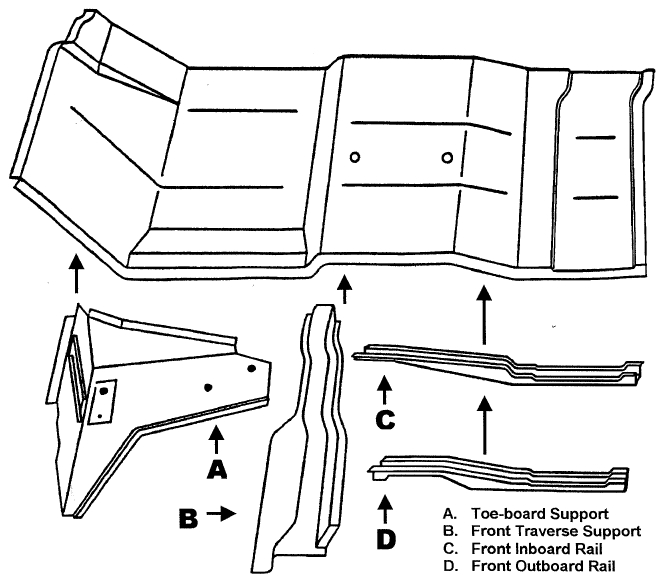 A

B

C

D

A. Toe-board Support
B. Front Traverse Support
C. Front Inboard Rail
D. Front Outboard Rail