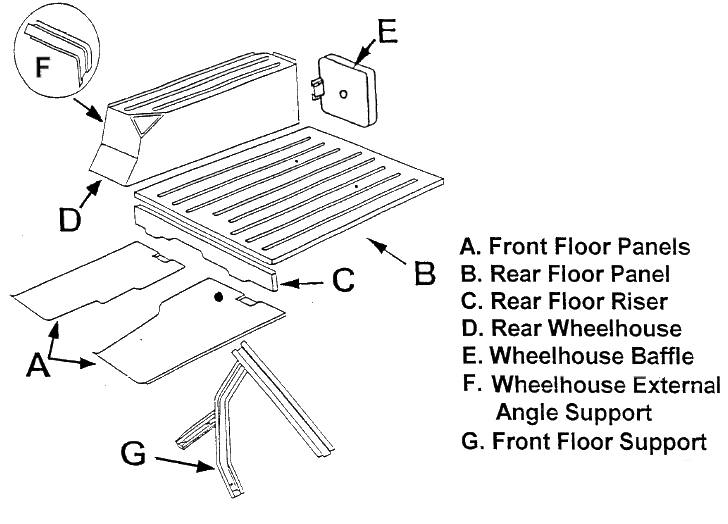 F

E

D

B

C

A

G

A. Front Floor Panels
B. Rear Floor Panel
C. Rear Floor Riser
D. Rear Wheelhouse
E. Wheelhouse Baffle
F. Wheelhouse External Angle Support
G. Front Floor Support